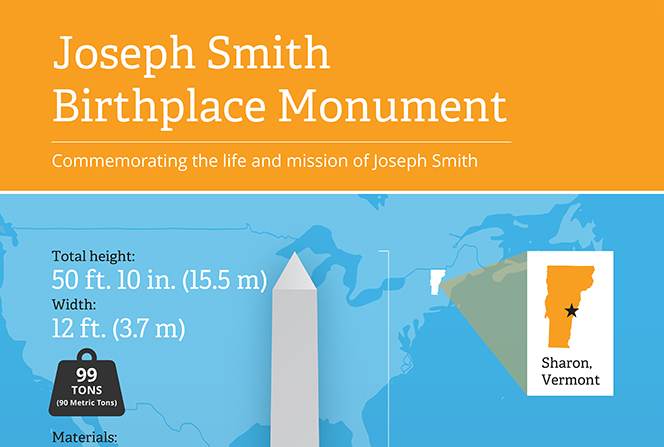 Joseph Smith Birthplace Monument

Commemorating the life and mission of Joseph Smith

Total height:
50 ft. 10 in. (15.5 m)
Width:
12 ft. (3.7 m)

99
TONS
(90 Metric Tons)

Materials:

Sharon, Vermont