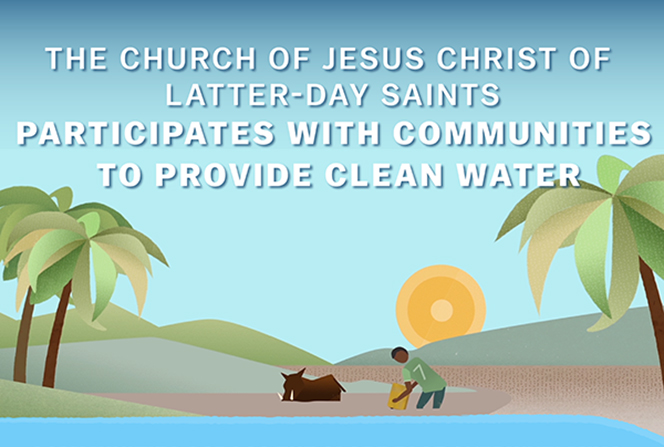 THE CHURCH OF JESUS CHRIST OF LATTER-DAY SAINTS
PARTICIPATES WITH COMMUNITIES TO PROVIDE CLEAN WATER

7